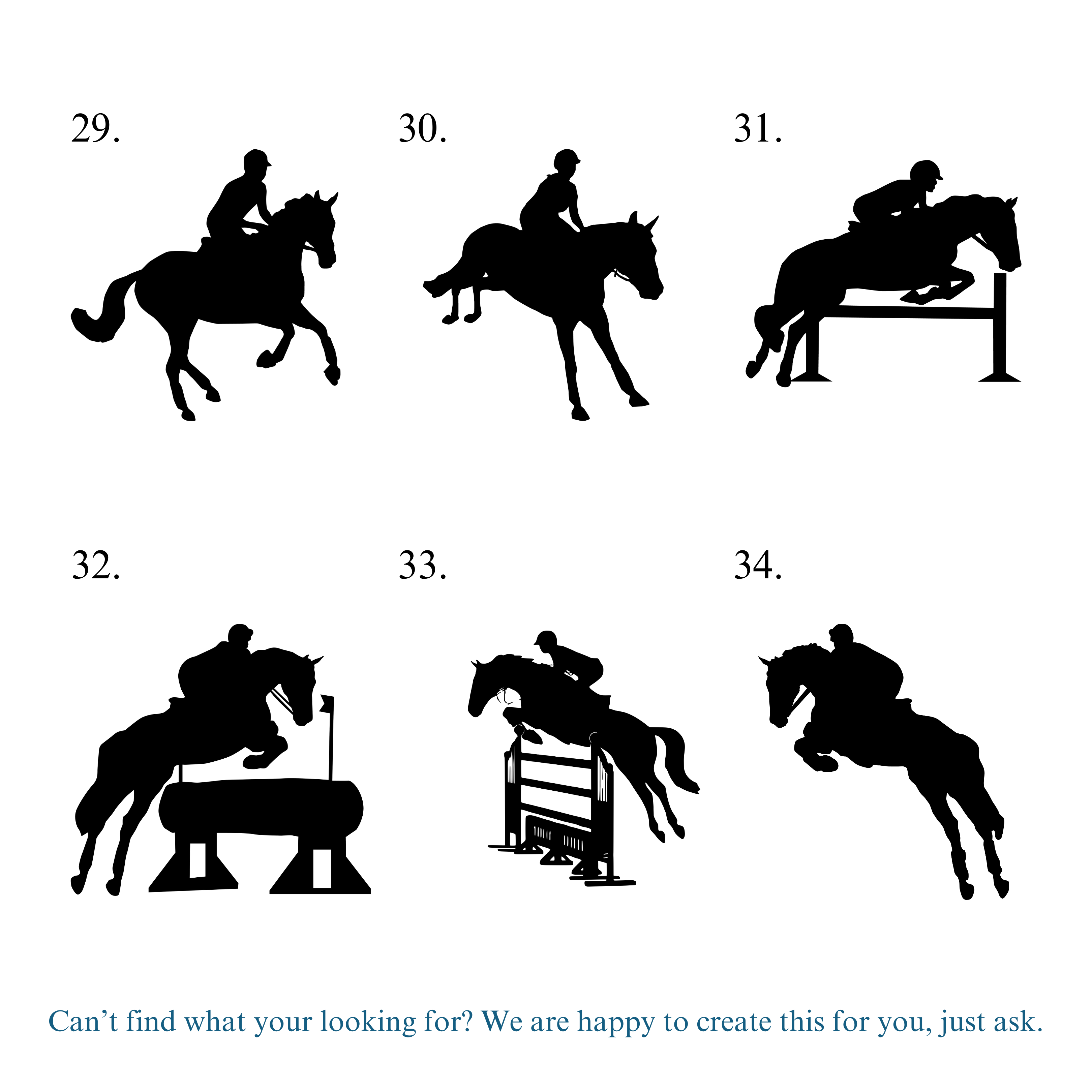 29.

30.

31.

32.

33.

34.

Can’t find what your looking for? We are happy to create this for you, just ask.